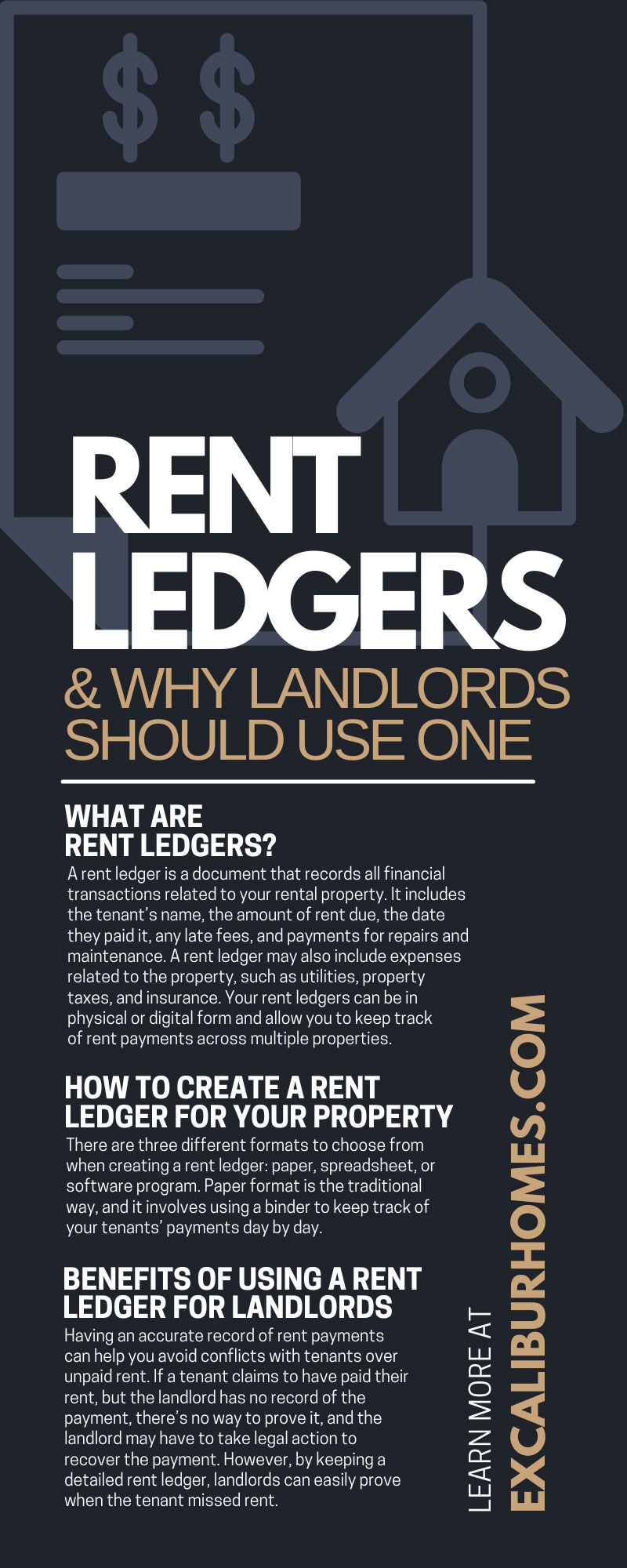 $ $

RENT LEDGERS
& WHY LANDLORDS SHOULD USE ONE

WHAT ARE RENT LEDGERS?
A rent ledger is a document that records all financial transactions related to your rental property. It includes the tenant's name, the amount of rent due, the date they paid it, any late fees, and payments for repairs and maintenance. A rent ledger may also include expenses related to the property, such as utilities, property taxes, and insurance. Your rent ledgers can be in physical or digital form and allow you to keep track of rent payments across multiple properties.

HOW TO CREATE A RENT LEDGER FOR YOUR PROPERTY
There are three different formats to choose from when creating a rent ledger: paper, spreadsheet, or software program. Paper format is the traditional way, and it involves using a binder to keep track of your tenants' payments day by day.

BENEFITS OF USING A RENT LEDGER FOR LANDLORDS
Having an accurate record of rent payments can help you avoid conflicts with tenants over unpaid rent. If a tenant claims to have paid their rent, but the landlord has no record of the payment, there's no way to prove it, and the landlord may have to take legal action to recover the payment. However, by keeping a detailed rent ledger, landlords can easily prove when the tenant missed rent.

LEARN MORE AT
EXCALIBURHOMES.COM