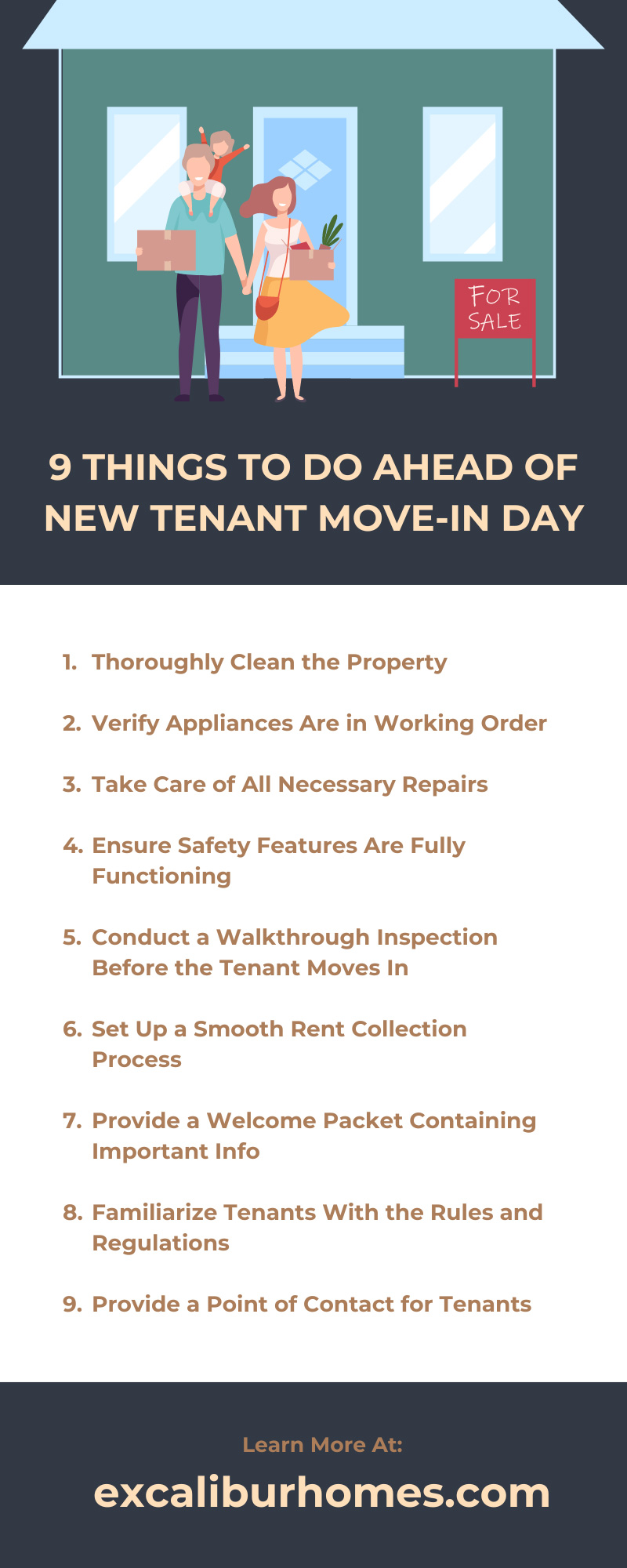 FOR SALE

9 THINGS TO DO AHEAD OF NEW TENANT MOVE-IN DAY

1. Thoroughly Clean the Property

2. Verify Appliances Are in Working Order

3. Take Care of All Necessary Repairs

4. Ensure Safety Features Are Fully Functioning

5. Conduct a Walkthrough Inspection Before the Tenant Moves In

6. Set Up a Smooth Rent Collection Process

7. Provide a Welcome Packet Containing Important Info

8. Familiarize Tenants With the Rules and Regulations

9. Provide a Point of Contact for Tenants

Learn More At:

excaliburhomes.com