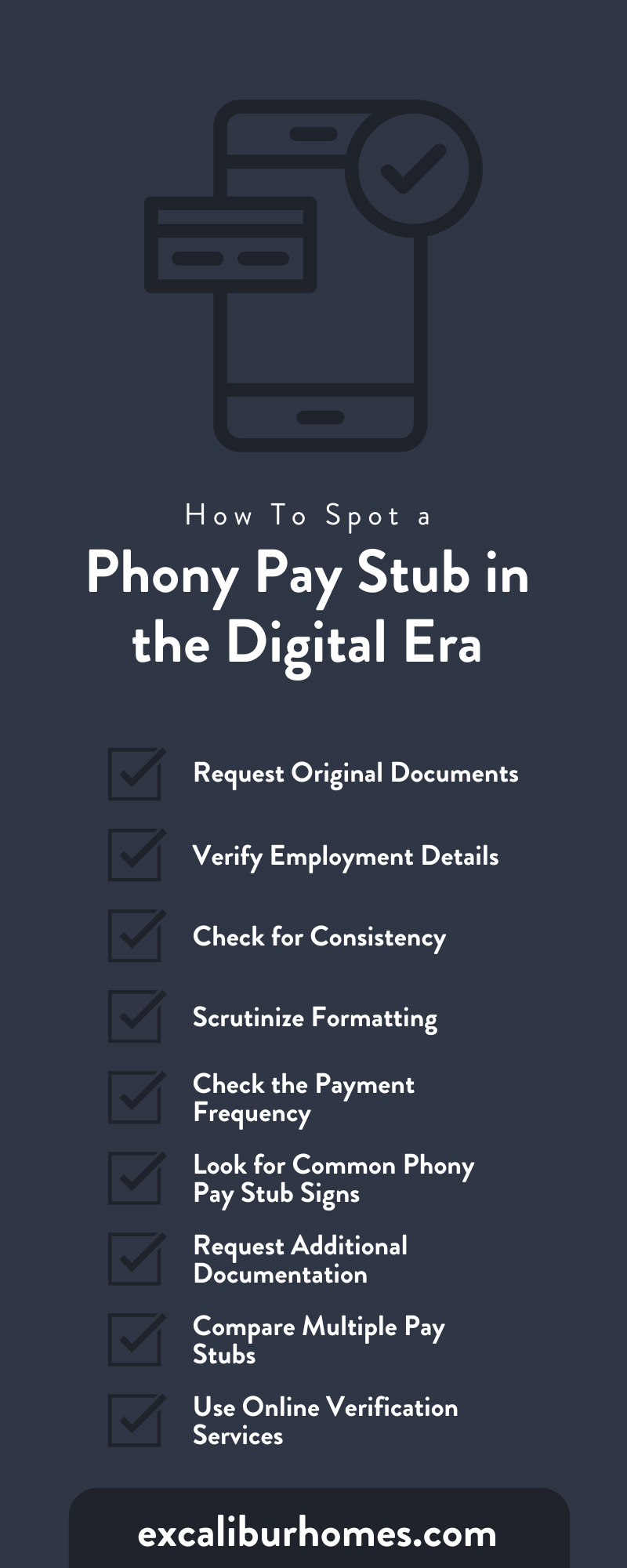 How To Spot a

Phony Pay Stub in the Digital Era

Request Original Documents

Verify Employment Details

Check for Consistency

Scrutinize Formatting

Check the Payment Frequency

Look for Common Phony Pay Stub Signs

Request Additional Documentation

Compare Multiple Pay Stubs

Use Online Verification Services

excaliburhomes.com